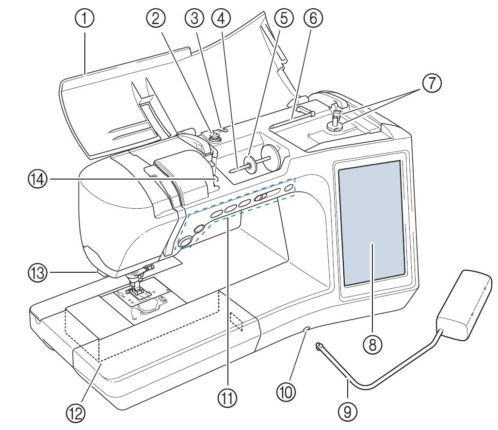 ①
②
③
④
⑤
⑥
⑦
⑭
⑬
⑧
⑫
⑪
⑩
⑨